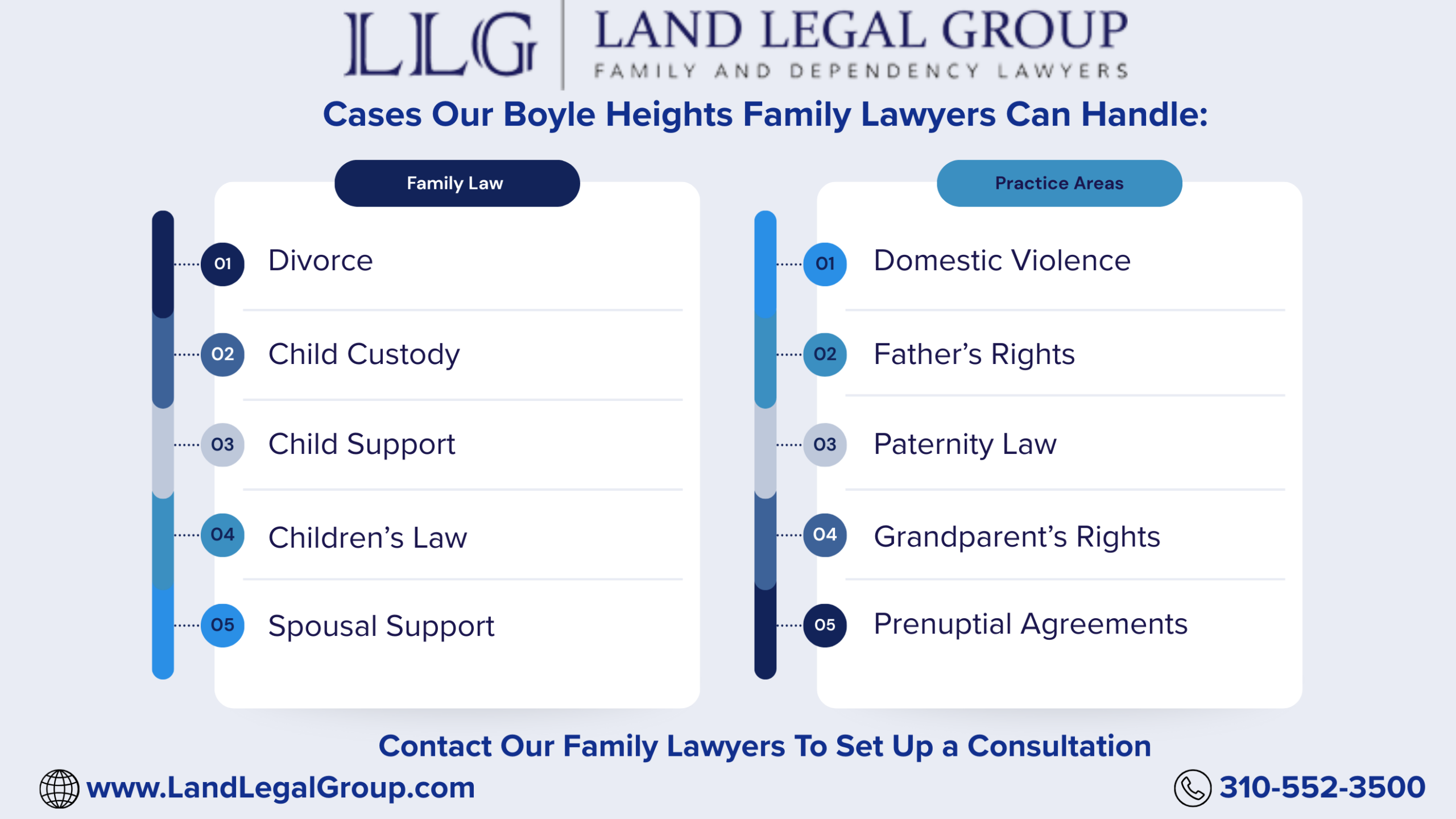 LLG LAND LEGAL GROUP
FAMILY AND DEPENDENCY LAWYERS

Cases Our Boyle Heights Family Lawyers Can Handle:

Family Law

01 Divorce

02 Child Custody

03 Child Support

04 Children's Law

05 Spousal Support

Practice Areas

01 Domestic Violence

02 Father's Rights

03 Paternity Law

04 Grandparent's Rights

05 Prenuptial Agreements

Contact Our Family Lawyers To Set Up a Consultation

www.LandLegalGroup.com

310-552-3500