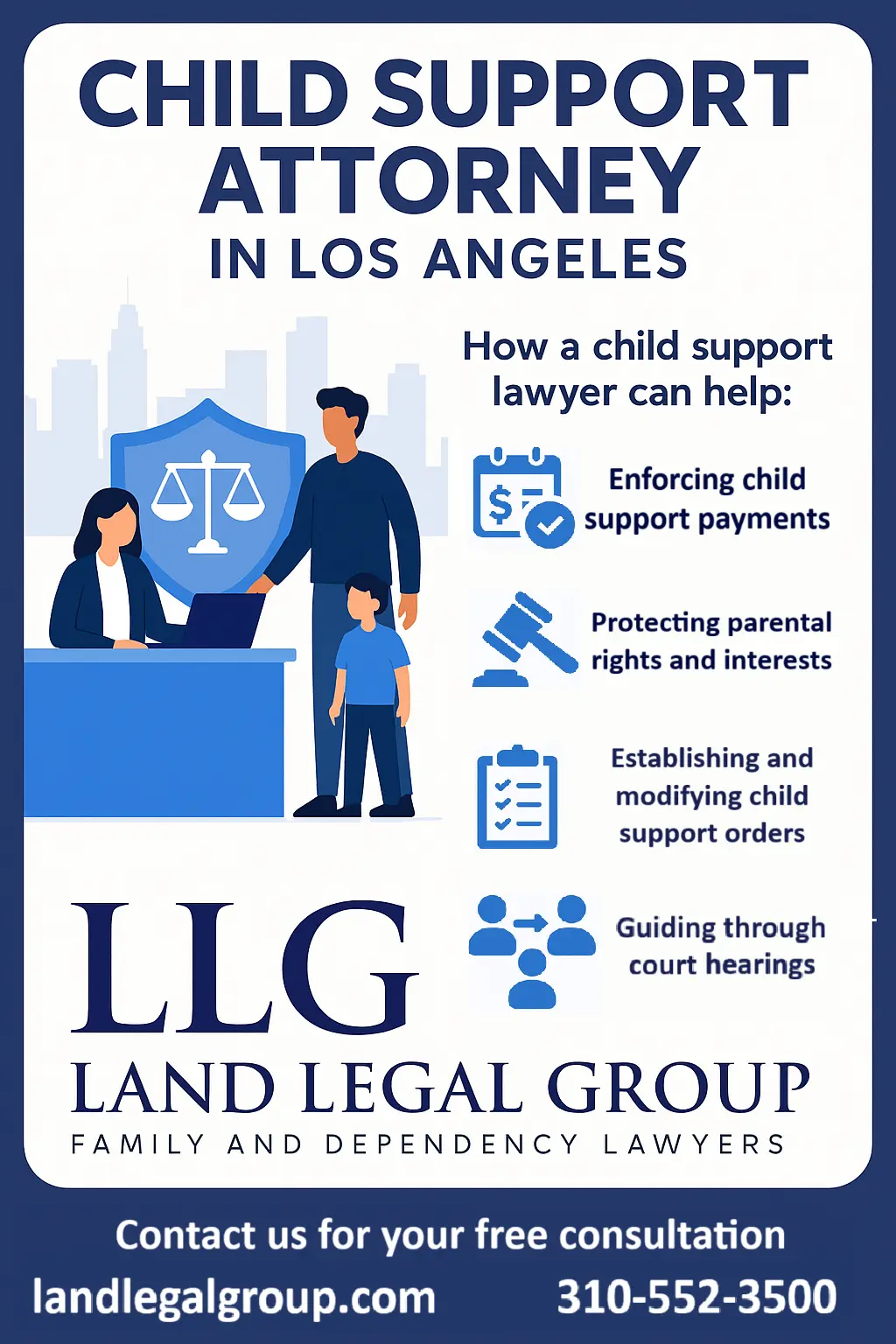 CHILD SUPPORT ATTORNEY
IN LOS ANGELES

How a child support lawyer can help:

Enforcing child support payments

Protecting parental rights and interests

Establishing and modifying child support orders

Guiding through court hearings

LLG
LAND LEGAL GROUP
FAMILY AND DEPENDENCY LAWYERS

Contact us for your free consultation
landlegalgroup.com 310-552-3500