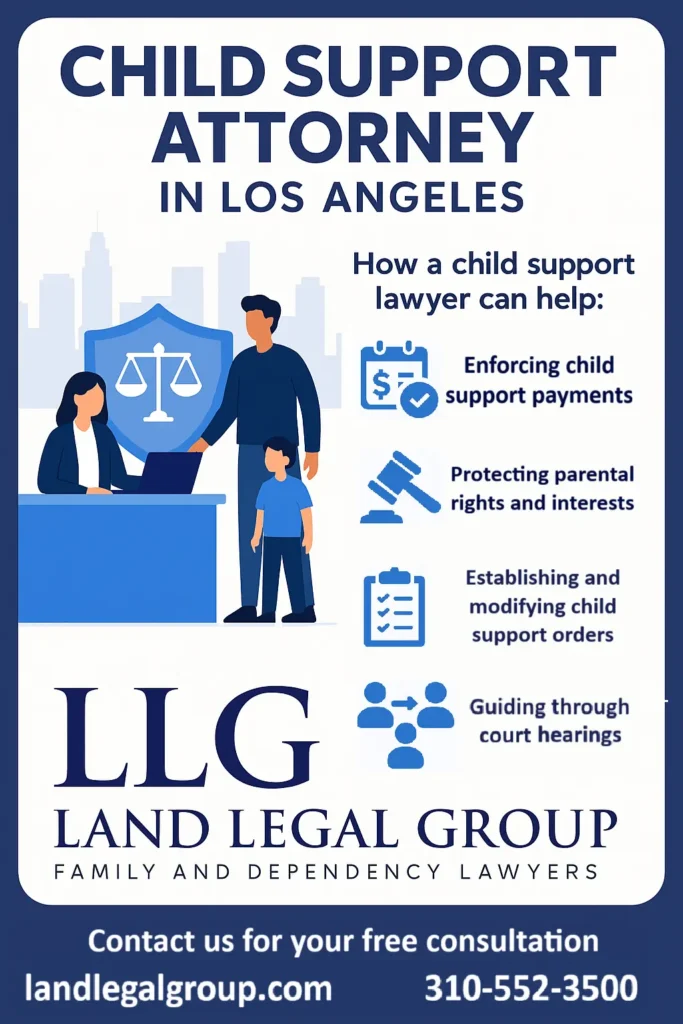 CHILD SUPPORT ATTORNEY
IN LOS ANGELES

How a child support lawyer can help:

Enforcing child support payments

Protecting parental rights and interests

Establishing and modifying child support orders

Guiding through court hearings

LLG
LAND LEGAL GROUP
FAMILY AND DEPENDENCY LAWYERS

Contact us for your free consultation
landlegalgroup.com 310-552-3500